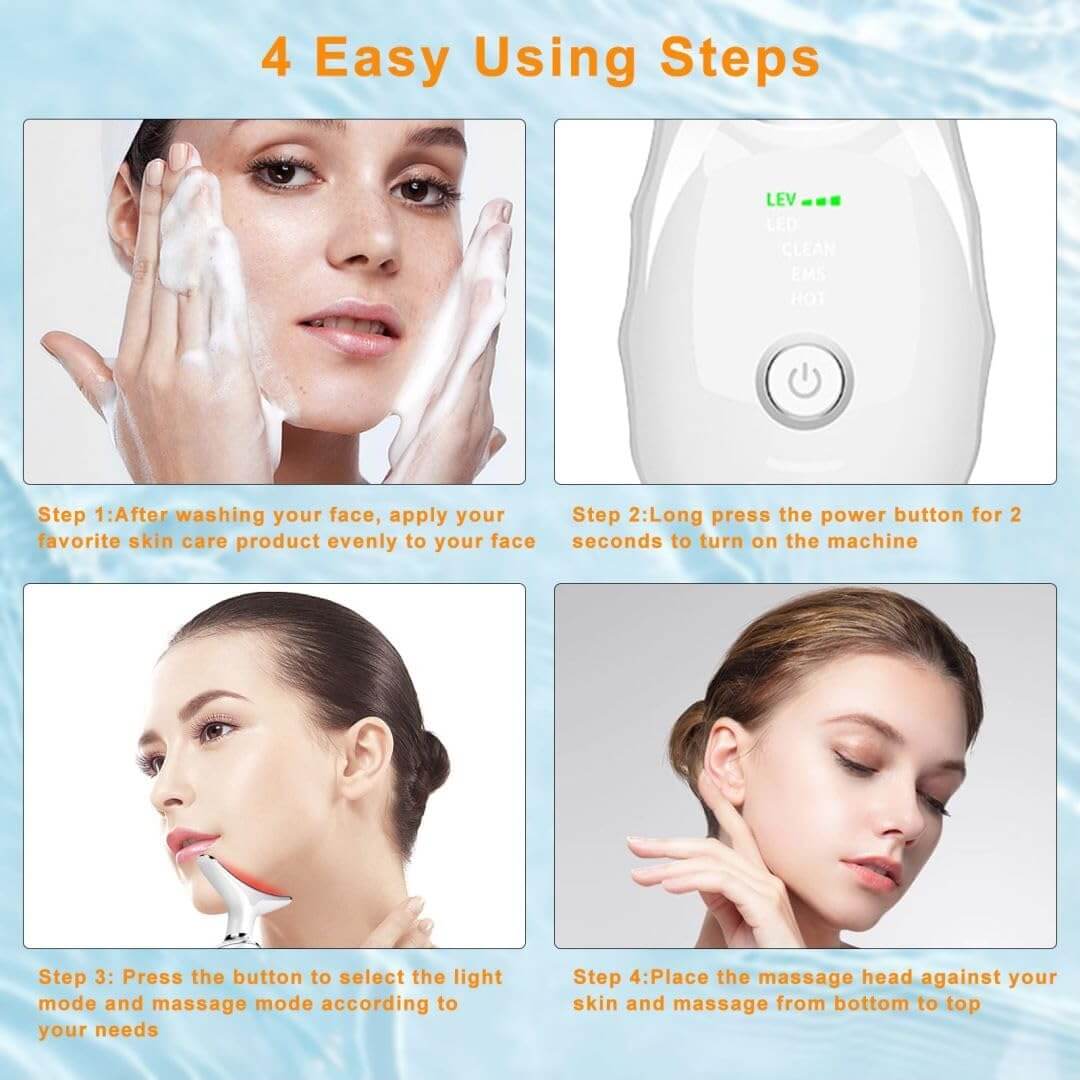 4 Easy Using Steps

LEV
LED
CLEAN
EMS
HOT

Step 1:After washing your face, apply your favorite skin care product evenly to your face

Step 2:Long press the power button for 2 seconds to turn on the machine

Step 3: Press the button to select the light mode and massage mode according to your needs

Step 4:Place the massage head against your skin and massage from bottom to top